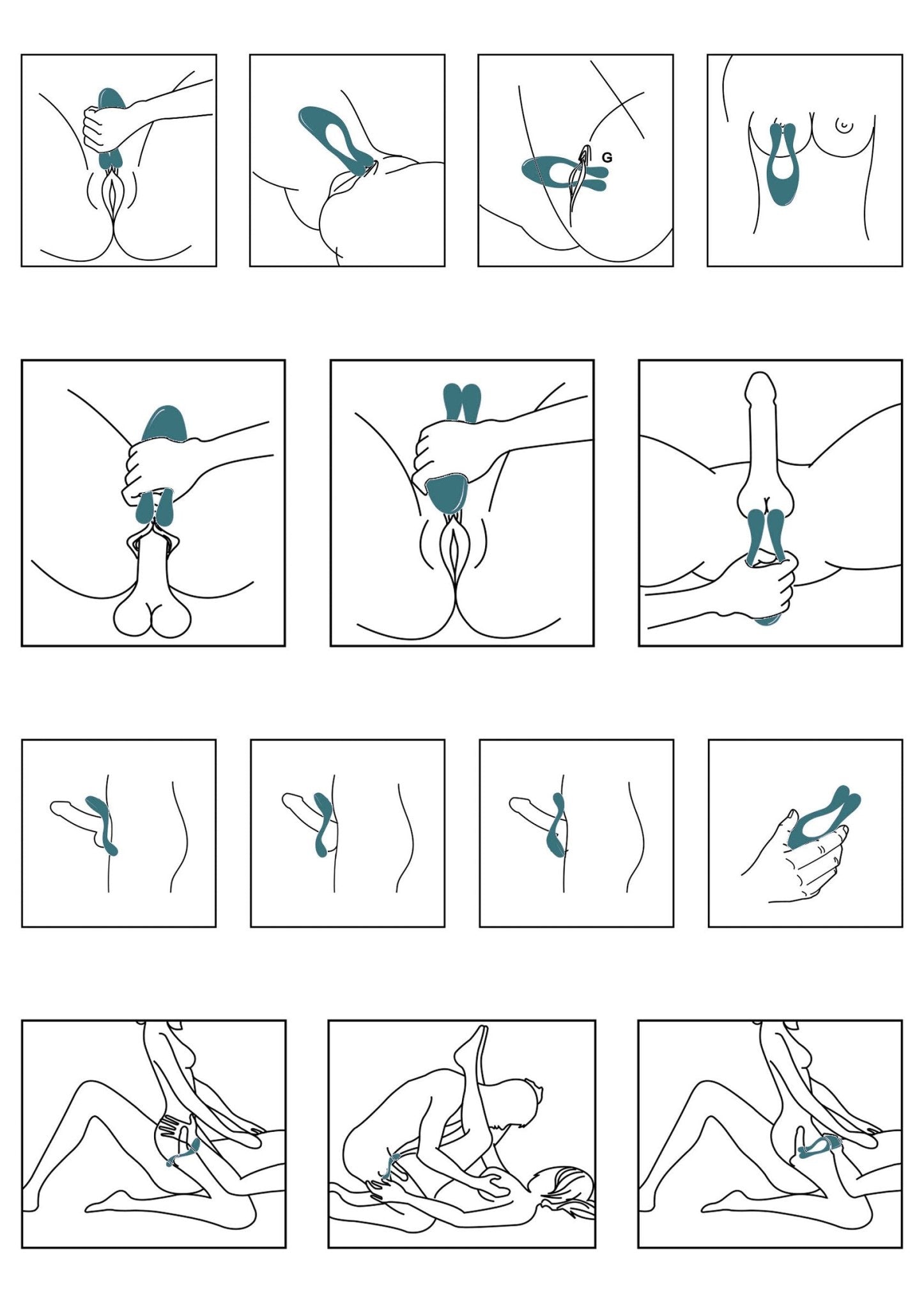 G